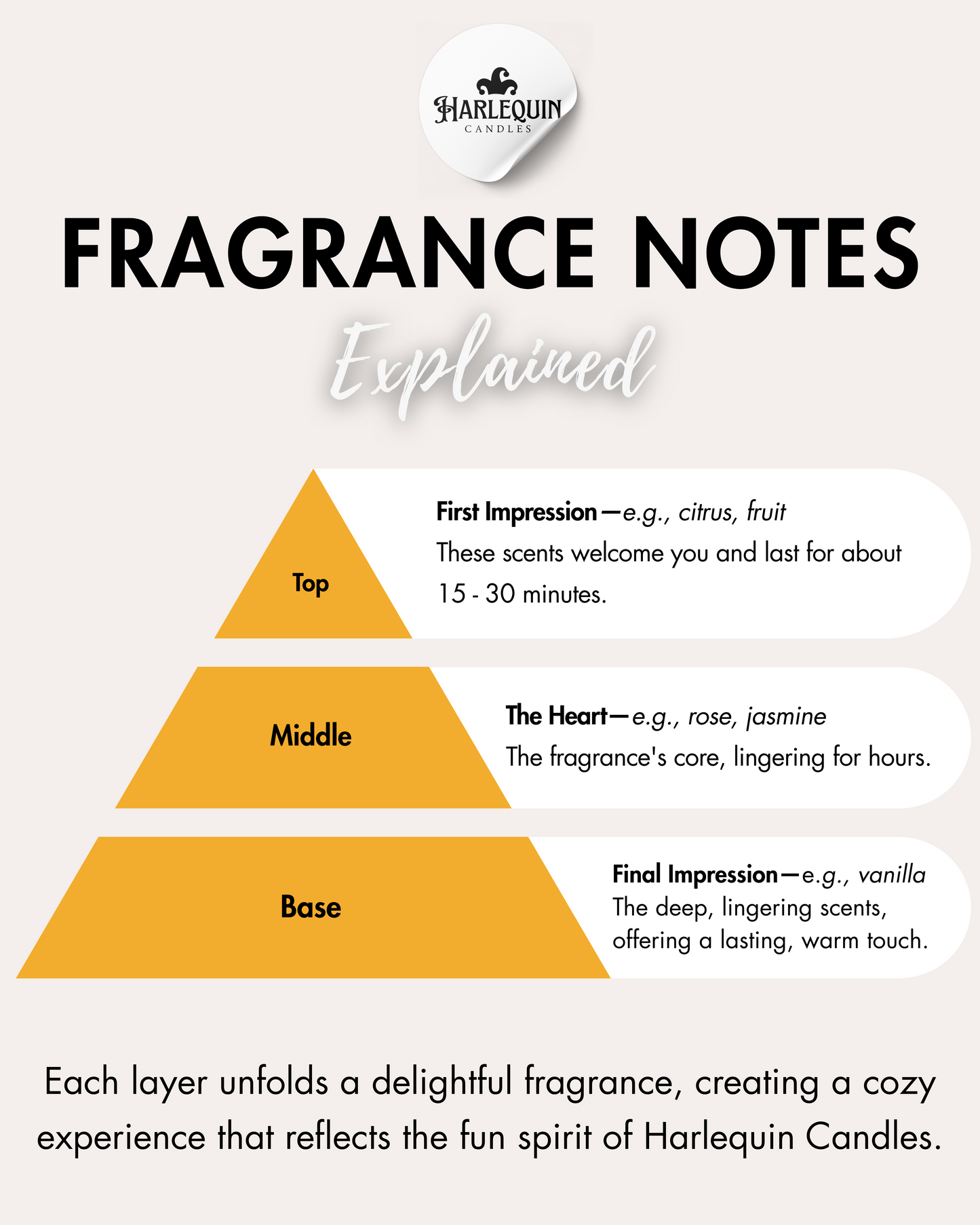 HARLEQUIN
CANDLES

FRAGRANCE NOTES
Explained

Top

First Impression—e.g., citrus, fruit
These scents welcome you and last for about 15 - 30 minutes.

Middle

The Heart—e.g., rose, jasmine
The fragrance's core, lingering for hours.

Base

Final Impression—e.g., vanilla
The deep, lingering scents, offering a lasting, warm touch.

Each layer unfolds a delightful fragrance, creating a cozy experience that reflects the fun spirit of Harlequin Candles.